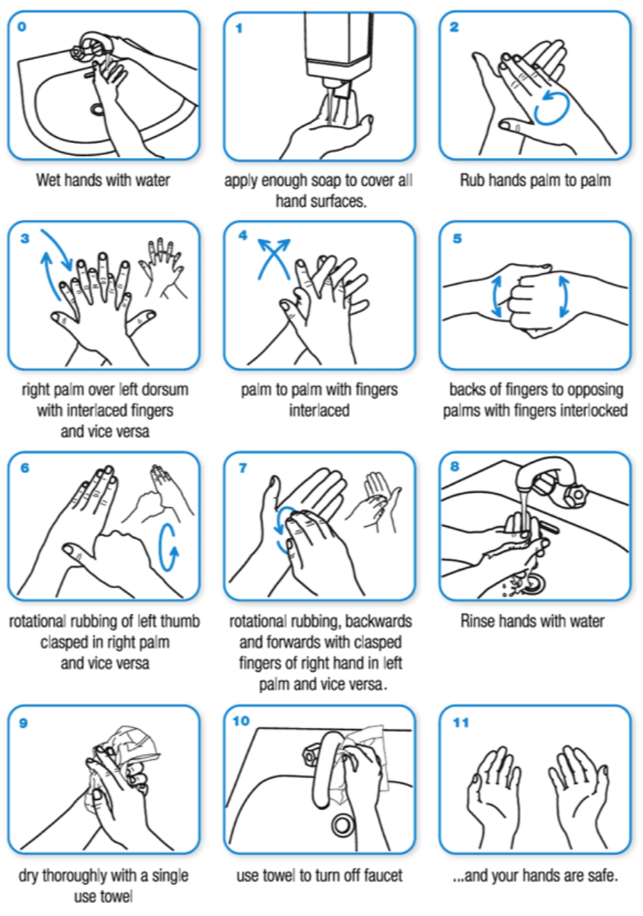 0

Wet hands with water

1

apply enough soap to cover all hand surfaces.

2

Rub hands palm to palm

3

right palm over left dorsum with interlaced fingers and vice versa

4

palm to palm with fingers interlaced

5

backs of fingers to opposing palms with fingers interlocked

6

rotational rubbing of left thumb clasped in right palm and vice versa

7

rotational rubbing, backwards and forwards with clasped fingers of right hand in left palm and vice versa.

8

Rinse hands with water

9

dry thoroughly with a single use towel

10

use towel to turn off faucet

11

...and your hands are safe.