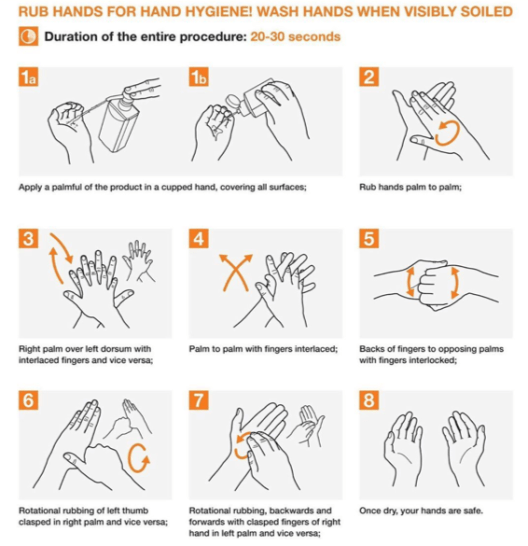 RUB HANDS FOR HAND HYGIENE! WASH HANDS WHEN VISIBLY SOILED

Duration of the entire procedure: 20-30 seconds

1a

1b

Apply a palmful of the product in a cupped hand, covering all surfaces;

2

Rub hands palm to palm;

3

Right palm over left dorsum with interlaced fingers and vice versa;

4

Palm to palm with fingers interlaced;

5

Backs of fingers to opposing palms with fingers interlocked;

6

Rotational rubbing of left thumb clasped in right palm and vice versa;

7

Rotational rubbing, backwards and forwards with clasped fingers of right hand in left palm and vice versa;

8

Once dry, your hands are safe.